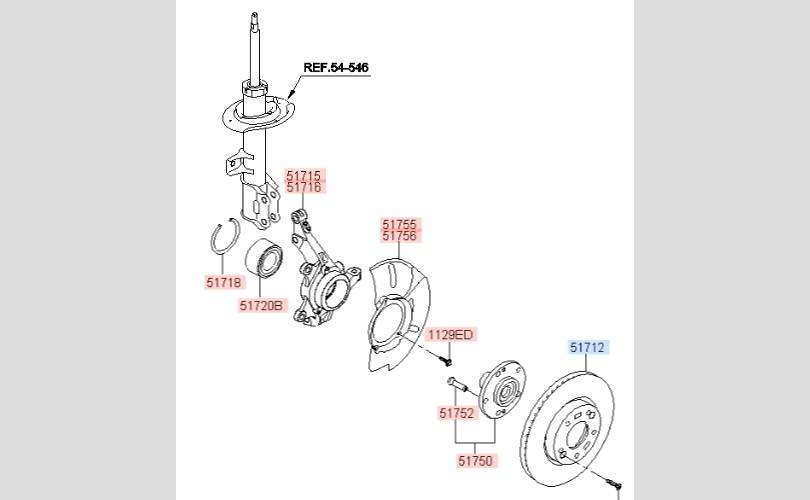 REF.54-546

51715
51716

51755
51756

51718

51720B

1129ED

51712

51752

51750