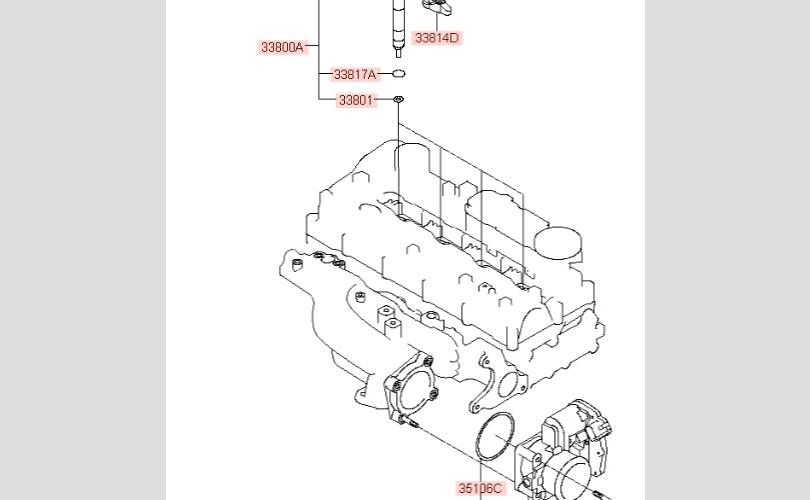 33814D
33800A
33817A
33801
35106C