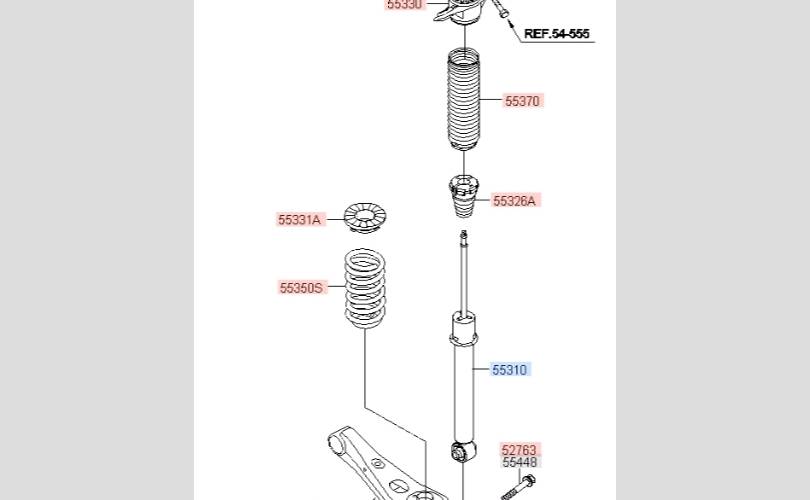 55330
REF.54-555
55370
55326A
55331A
55350S
55310
52763
55448