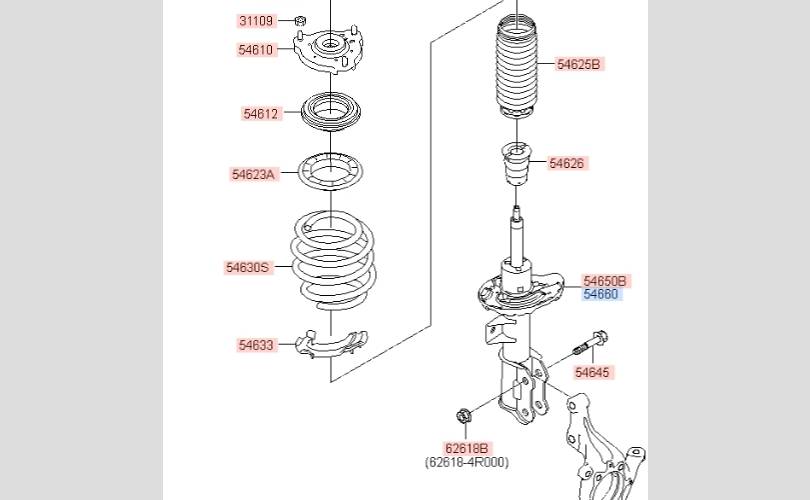 31109
54610
54612
54623A
54630S
54633
54625B
54626
54650B
54660
54645
62618B
(62618-4R000)