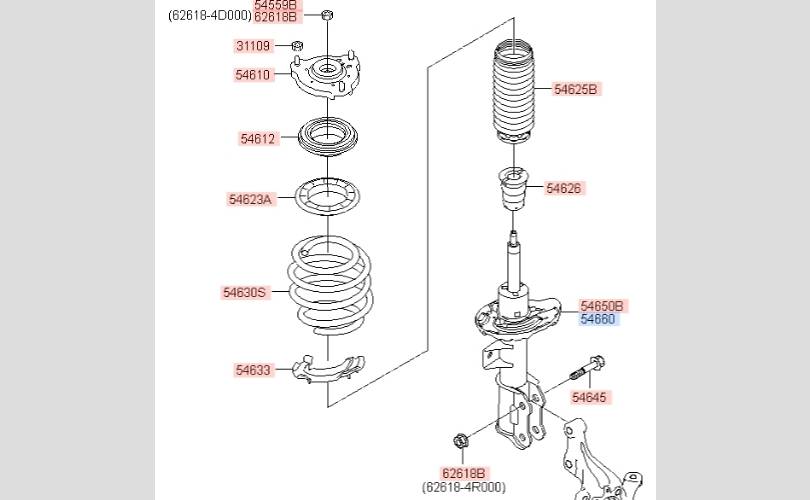 54559B
(62618-4D000) 62618B
31109
54610
54612
54623A
54630S
54633
54625B
54626
54650B
54660
54645
62618B
(62618-4R000)