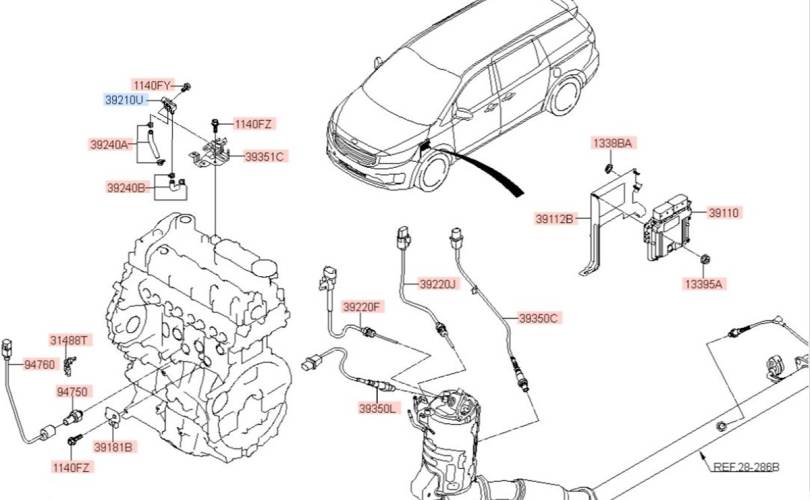 1140FY
39210U
1140FZ
39240A
39351C
39240B
1339BA
39112B
39110
13395A
39220J
39220F
39350C
31488T
94760
94750
39350L
39181B
1140FZ
REF.28-286B