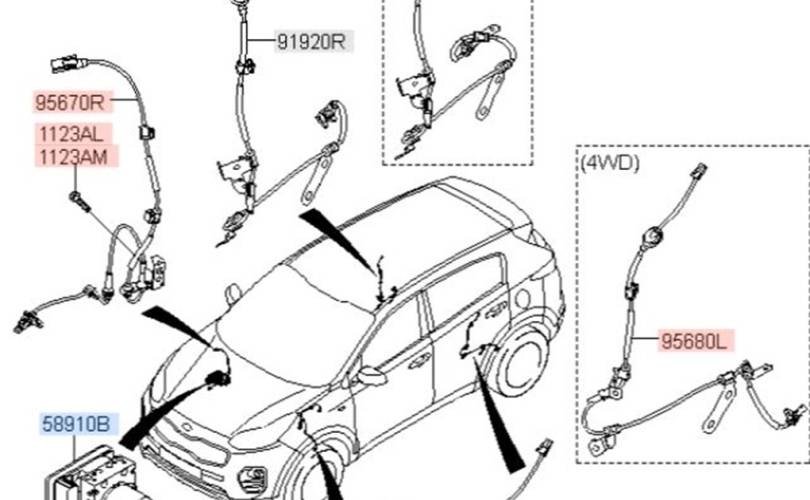 91920R

95670R

1123AL
1123AM

(4WD)

95680L

58910B