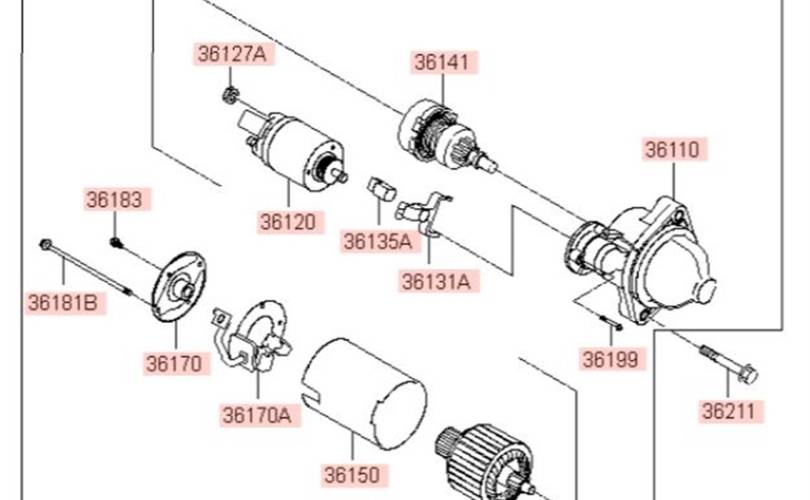 36127A
36141
36110
36183
36120
36135A
36131A
36181B
36170
36199
36170A
36211
36150