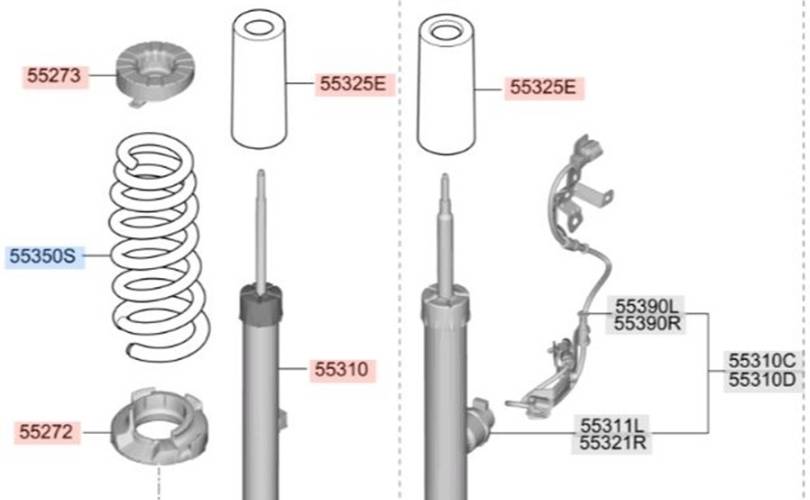 55273

55325E

55325E

55350S

55390L
55390R

55310

55310C
55310D

55272

55311L
55321R