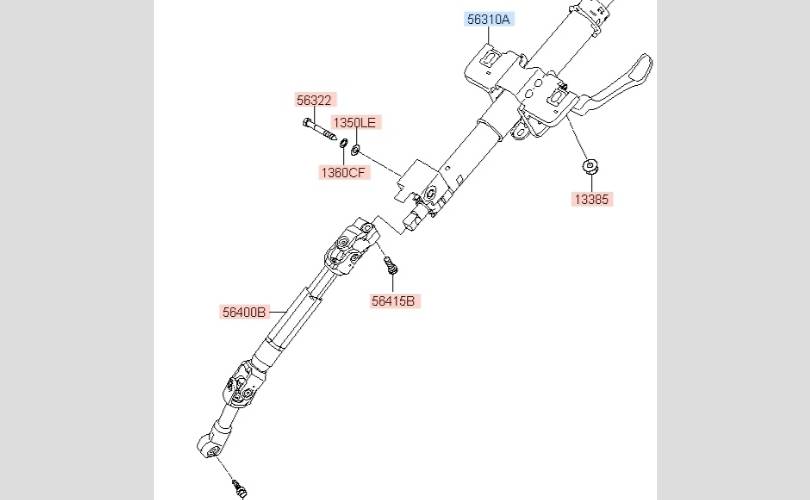 56310A
56322
1350LE
1360CF
13385
56415B
56400B