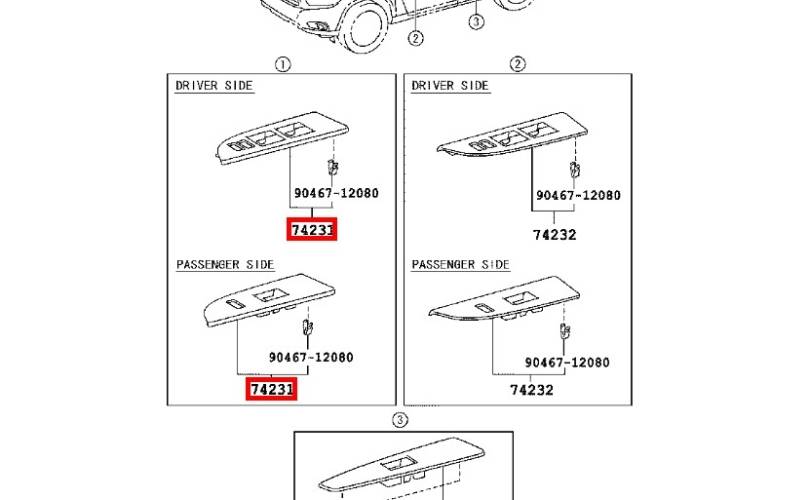 ②
③
①
DRIVER SIDE
90467-12080
74231
PASSENGER SIDE
90467-12080
74231
②
DRIVER SIDE
90467-12080
74232
PASSENGER SIDE
90467-12080
74232
③