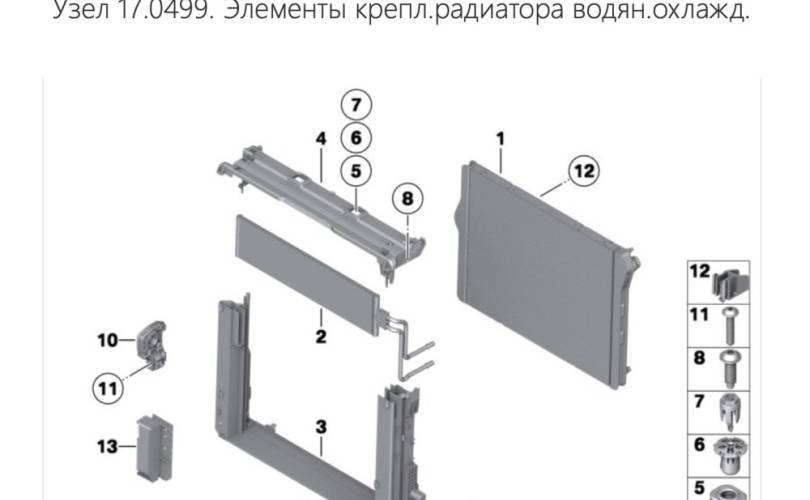 Узел 17.0499. Элементы крепл.радиатора водян.охлажд.

7
6
5
4
8
1
12
2
10
11
3
13
12
11
8
7
6
5