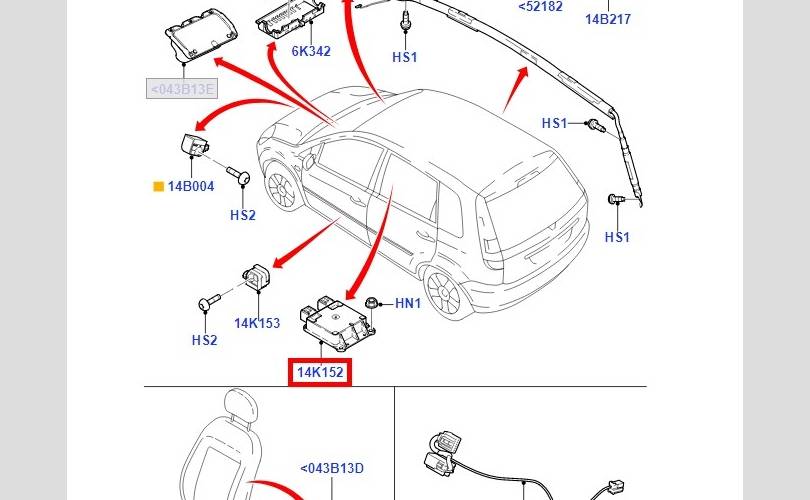 <52182
14B217
6K342
HS1
<043B13E
HS1
14B004
HS2
HS1
HN1
14K153
HS2
14K152
<043B13D