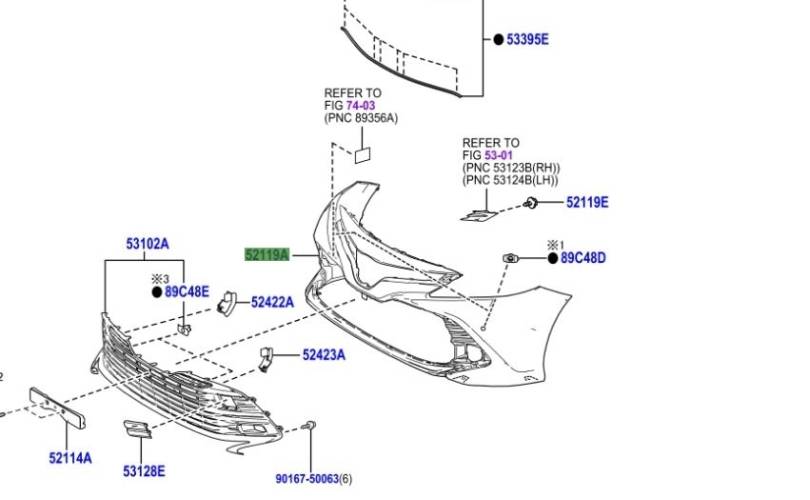 53395E

REFER TO
FIG 74-03
(PNC 89356A)

REFER TO
FIG 53-01
(PNC 53123B(RH))
(PNC 53124B(LH))

52119E

※1
89C48D

52119A

53102A

※3
89C48E

52422A

52423A

2

52114A

53128E

90167-50063(6)