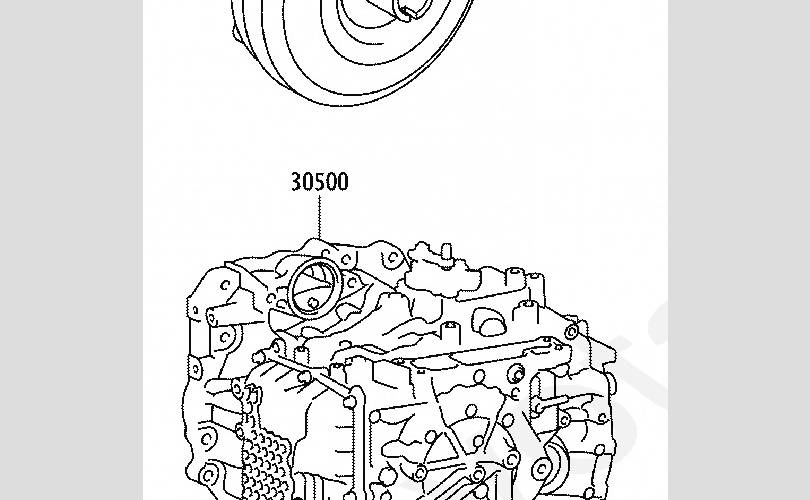 30500