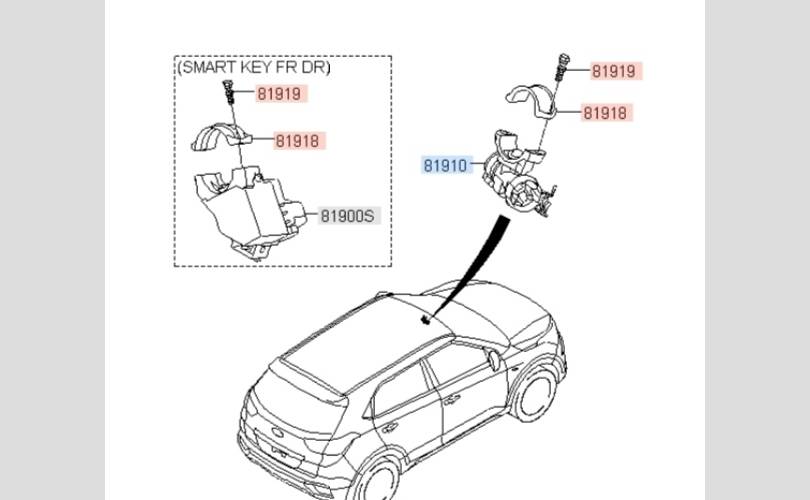 (SMART KEY FR DR)
81919
81918
81900S
81919
81918
81910