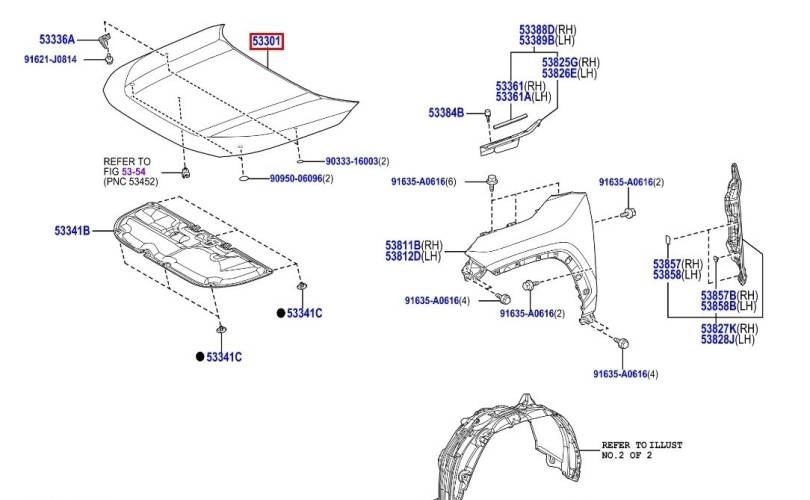 53336A
91621-J0814
53301
REFER TO FIG 53-54 (PNC 53452)
90333-16003(2)
90950-06096(2)
53341B
53341C
53341C
53388D(RH)
53389B(LH)
53825G(RH)
53826E(LH)
53361(RH)
53361A(LH)
53384B
91635-A0616(6)
91635-A0616(2)
53811B(RH)
53812D(LH)
91635-A0616(4)
91635-A0616(2)
91635-A0616(4)
53857(RH)
53858(LH)
53857B(RH)
53858B(LH)
53827K(RH)
53828J(LH)
REFER TO ILLUST NO.2 OF 2