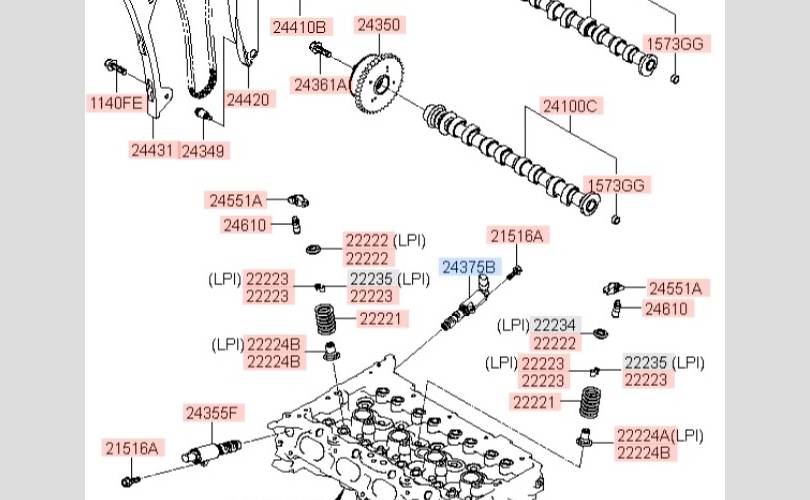 24410B
24350
1573GG
24361A
1140FE
24420
24100C
24431
24349
1573GG
24551A
24610
22222 (LPI)
22222
21516A
24375B
(LPI) 22223
22223
22235 (LPI)
22223
24551A
24610
22221
(LPI) 22234
22222
(LPI) 22224B
22224B
(LPI) 22223
22223
22235 (LPI)
22223
22221
24355F
22224A(LPI)
22224B
21516A