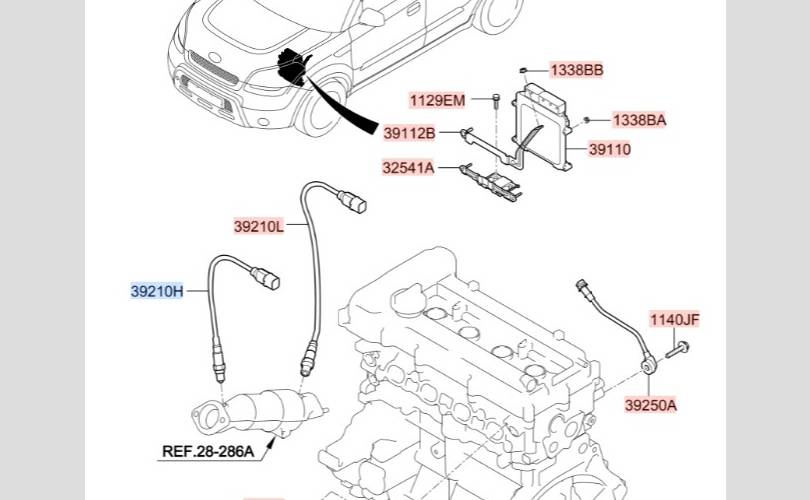 1338BB
1129EM
1338BA
39112B
39110
32541A
39210L
39210H
1140JF
39250A
REF.28-286A