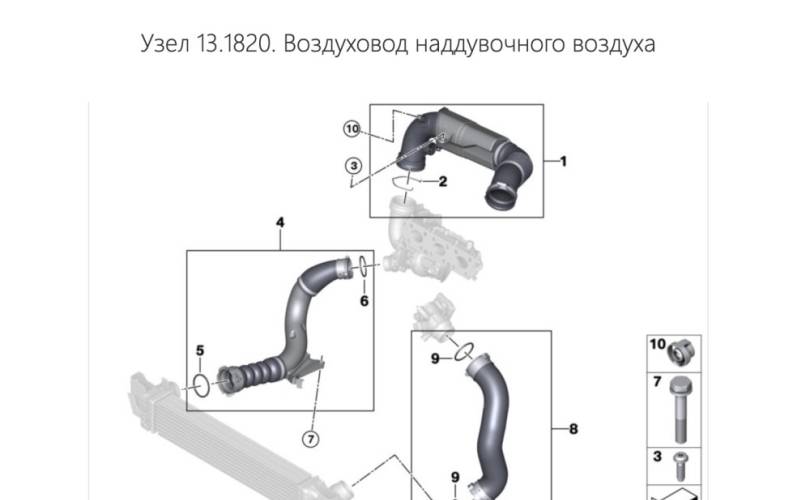 Узел 13.1820. Воздуховод наддувочного воздуха

10
3
2
1
4
6
5
7
9
8
9
10
7
3