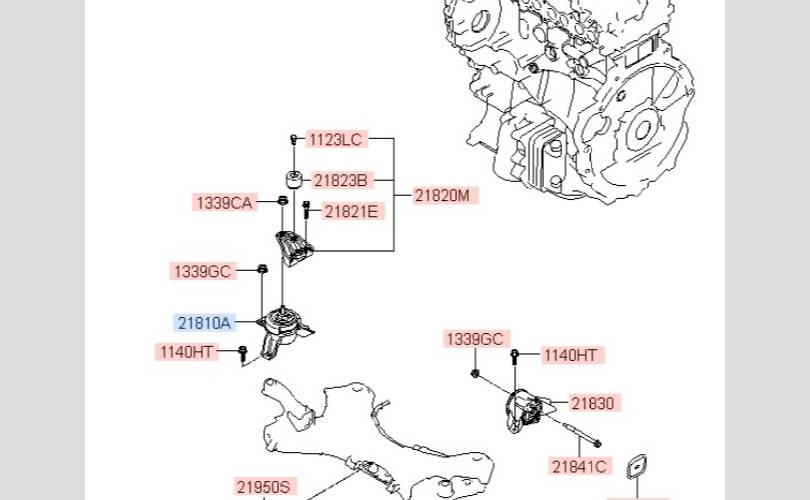 1123LC
21823B
21820M
1339CA
21821E
1339GC
21810A
1140HT
1339GC
1140HT
21830
21841C
21950S