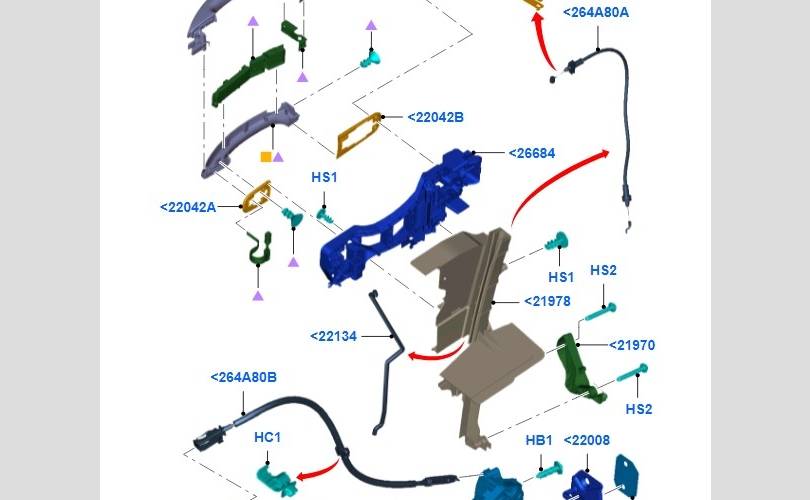 <264A80A

<22042B

<26684

HS1

<22042A

HS1

HS2

<21978

<22134

<21970

<264A80B

HS2

HC1

HB1

<22008