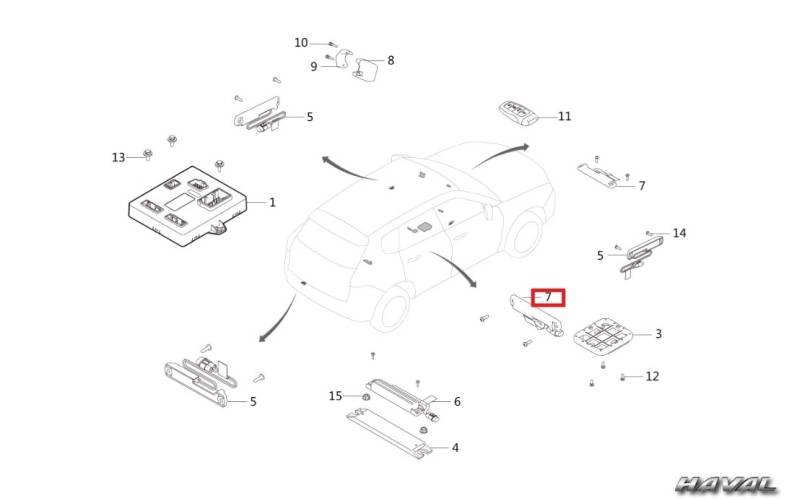 10
9
8
5
11
13
1
7
14
5
7
3
12
5
15
6
4
HAVAL