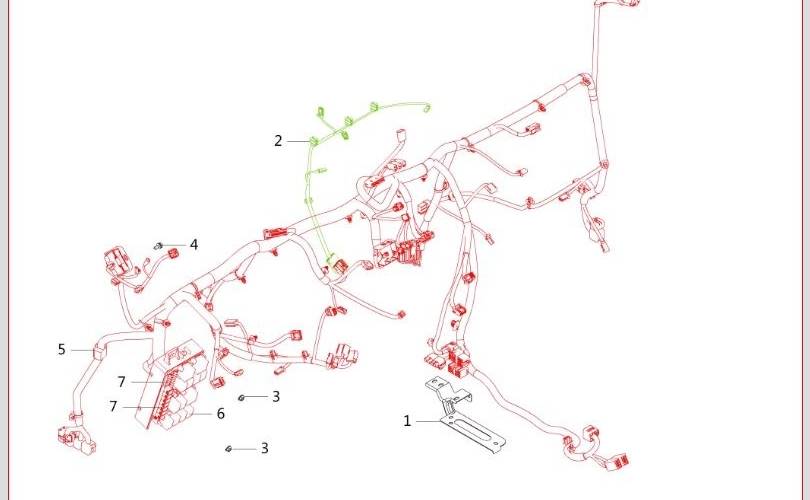 2
4
5
7
7
6
3
3
1