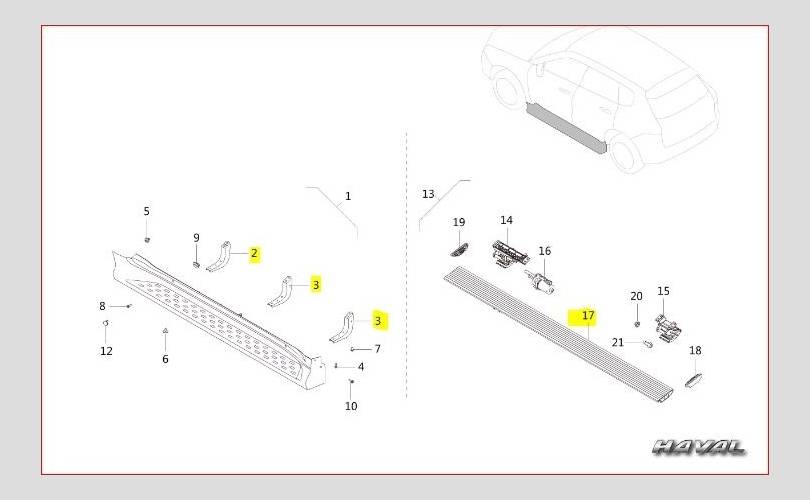 1
5
9
2
3
3
8
12
6
7
4
10
13
19
14
16
20
15
17
21
18
HAVAL