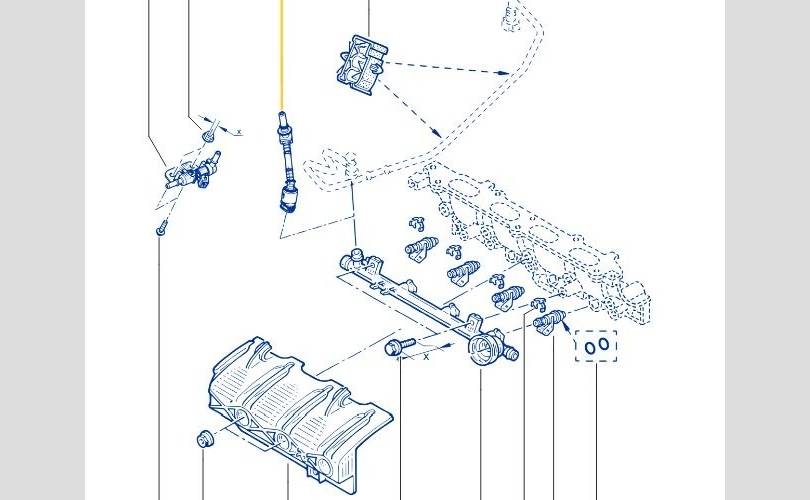 x
x