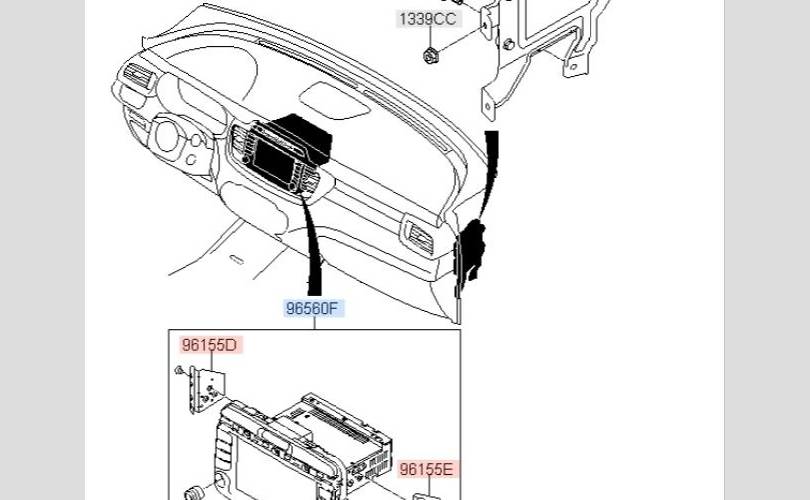 1339CC

96560F

96155D

96155E