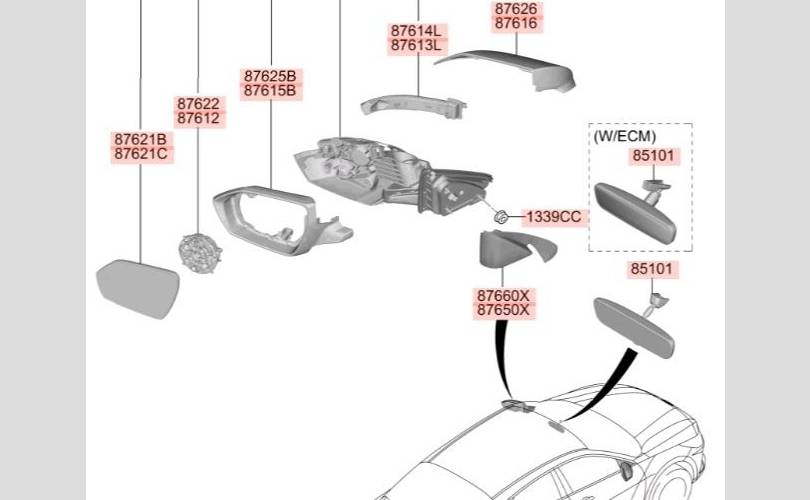 87626
87616

87614L
87613L

87625B
87615B

87622
87612

87621B
87621C

(W/ECM)
85101

1339CC

85101

87660X
87650X