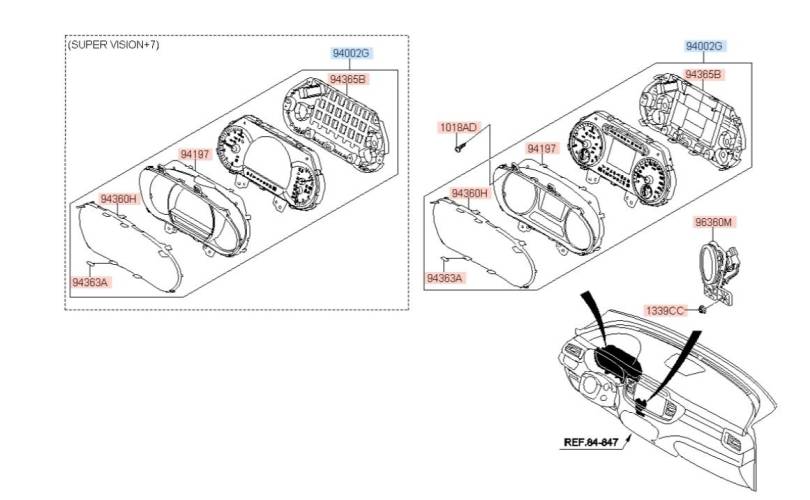 (SUPER VISION+7)
94002G
94365B
94197
94360H
94363A

94002G
94365B
1018AD
94197
94360H
94363A
96360M
1339CC
REF.84-847