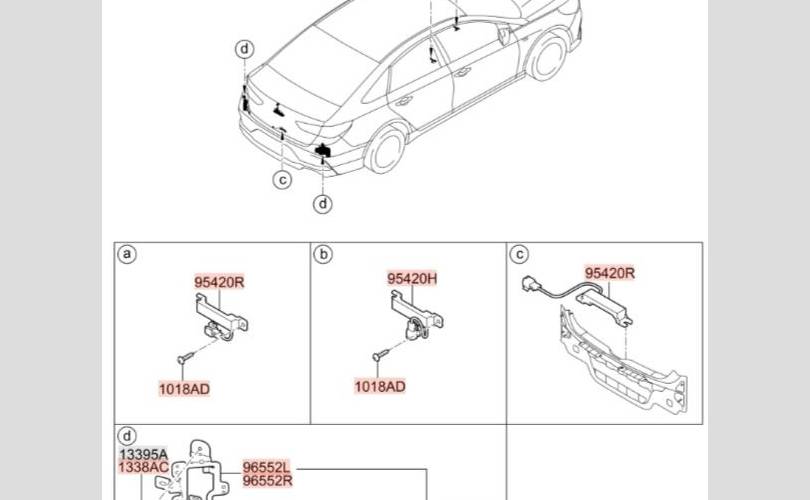 d

c

d

a

95420R

1018AD

b

95420H

1018AD

c

95420R

d

13395A
1338AC

96552L
96552R