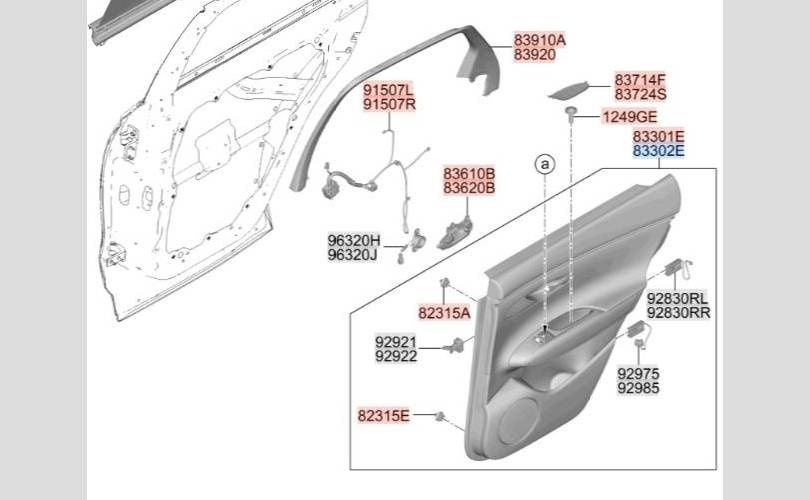 83910A
83920

91507L
91507R

83714F
83724S

1249GE

83301E
83302E

a

83610B
83620B

96320H
96320J

82315A

92830RL
92830RR

92921
92922

92975
92985

82315E