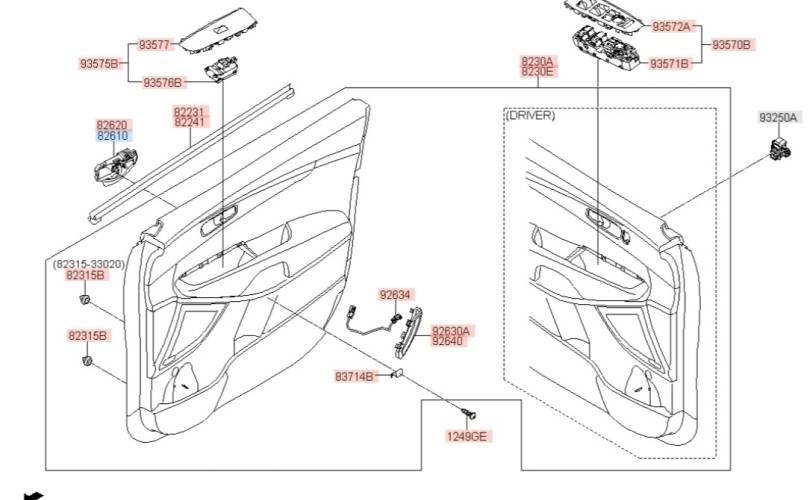 93577
93575B
93576B
82231
82241
82620
82610
(82315-33020)
82315B
82315B
92634
92630A
92640
83714B
1249GE
93572A
93570B
93571B
8230A
8230E
(DRIVER)
93250A