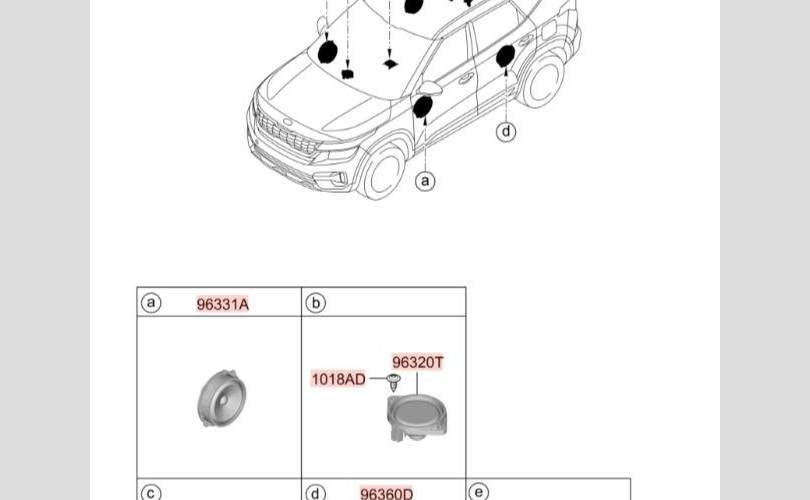 d

a

| a 96331A | b |
|---|---|
|  | 96320T 1018AD |

| c | d 96360D | e |
|---|---|---|