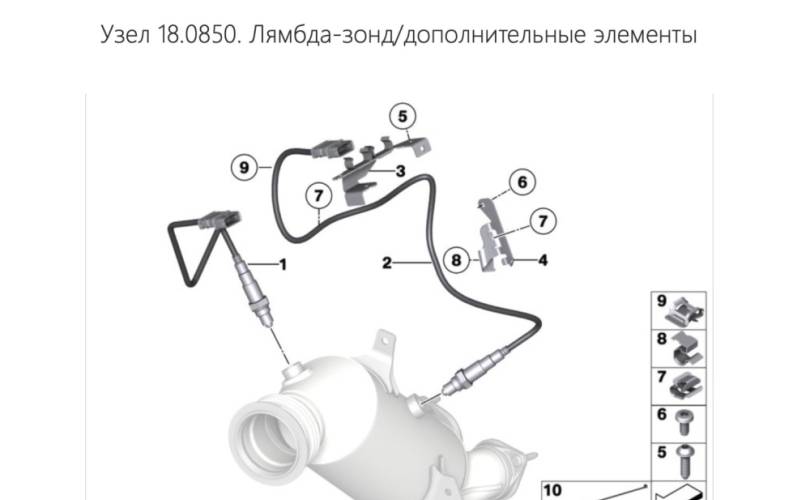 Узел 18.0850. Лямбда-зонд/дополнительные элементы

5
9
3
7
6
7
1
2
8
4
9
8
7
6
5
10