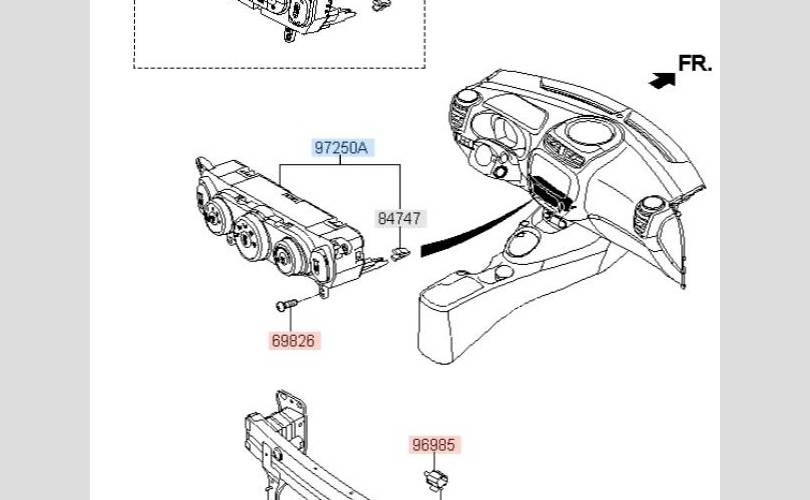 FR.

97250A

84747

69826

96985