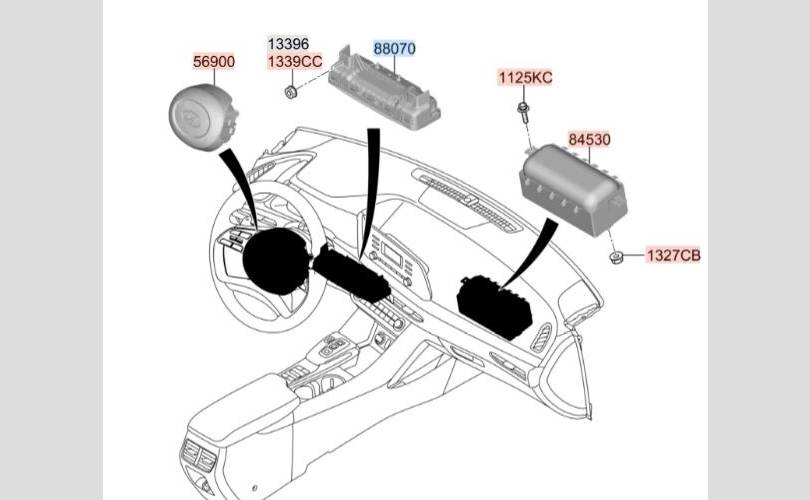 56900

13396
1339CC

88070

1125KC

84530

1327CB