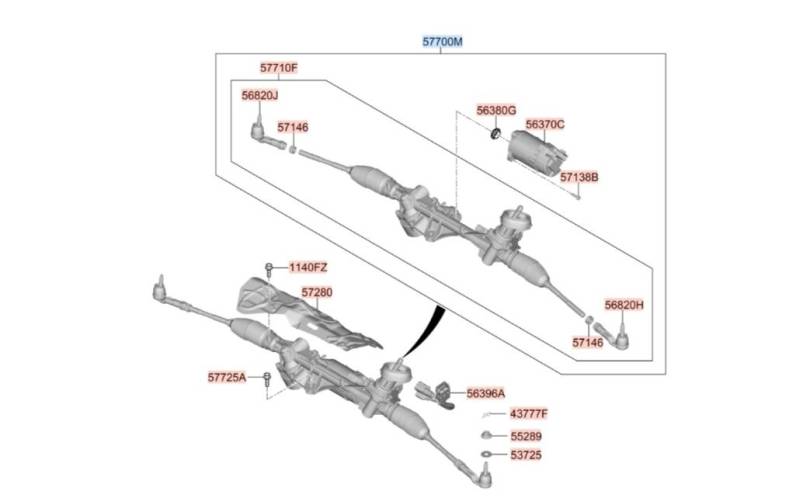 57700M
57710F
56820J
57146
56380G
56370C
57138B
1140FZ
57280
56820H
57146
57725A
56396A
43777F
55289
53725