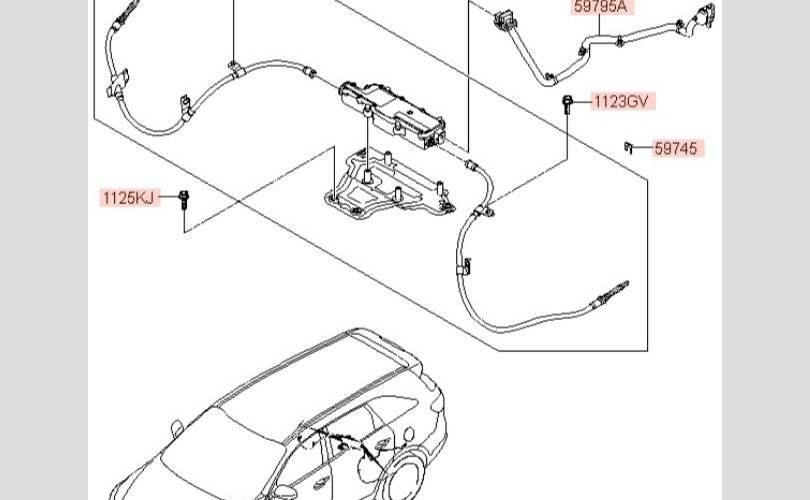 59795A
1123GV
59745
1125KJ