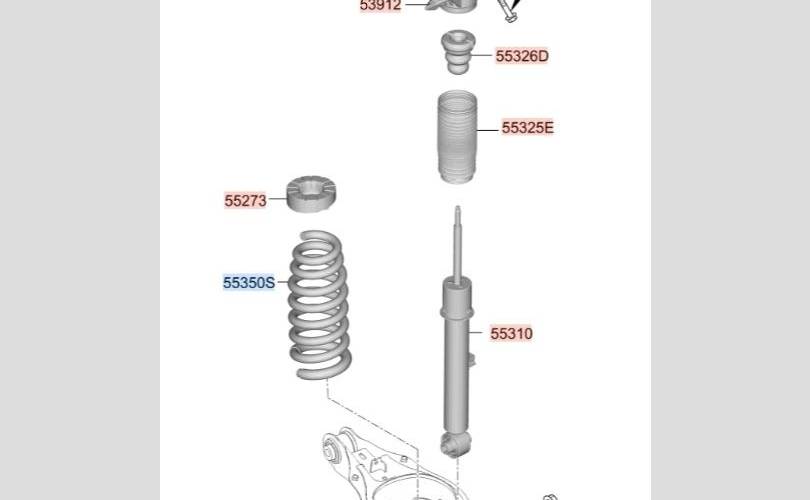 53912

55326D

55325E

55273

55350S

55310