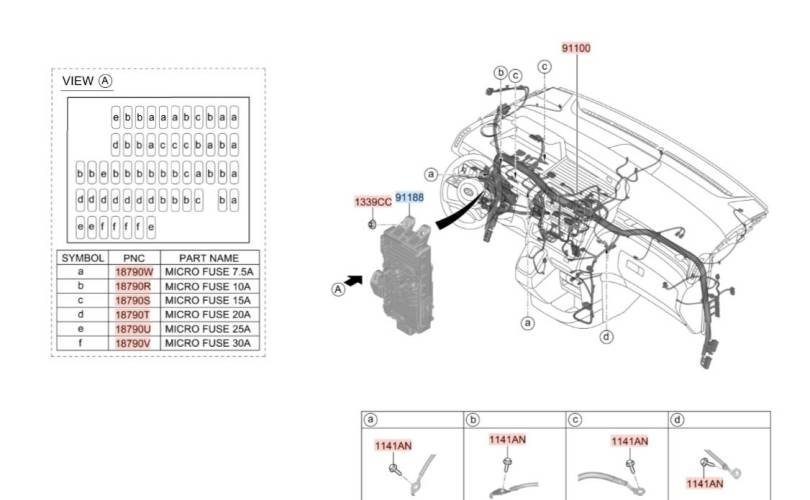 VIEW Ⓐ

e b b a a a b c b a a
d b b a c c c b a b a
b b e b b b b b b c a b b a
d d d d d d d b b b c b a
e e f f f f e

| SYMBOL | PNC | PART NAME |
|---|---|---|
| a | 18790W | MICRO FUSE 7.5A |
| b | 18790R | MICRO FUSE 10A |
| c | 18790S | MICRO FUSE 15A |
| d | 18790T | MICRO FUSE 20A |
| e | 18790U | MICRO FUSE 25A |
| f | 18790V | MICRO FUSE 30A |

91100
b c c
a
1339CC 91188
Ⓐ
a
d

| a | b | c | d |
|---|---|---|---|
| 1141AN | 1141AN | 1141AN | 1141AN |