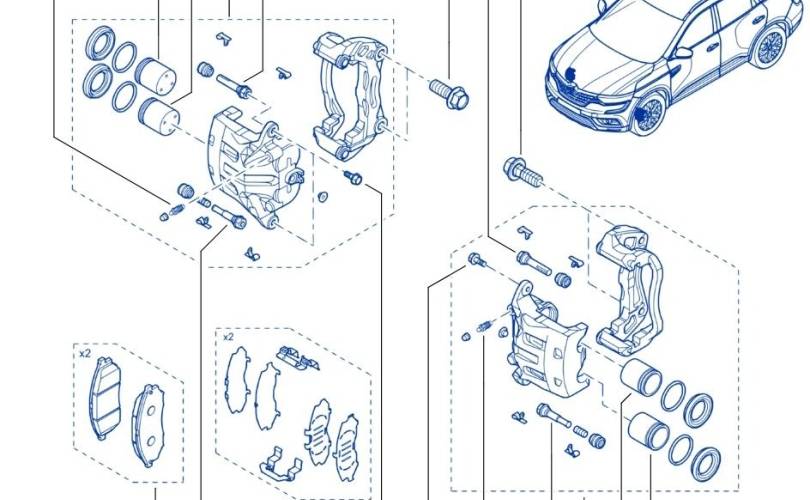 x2

x2