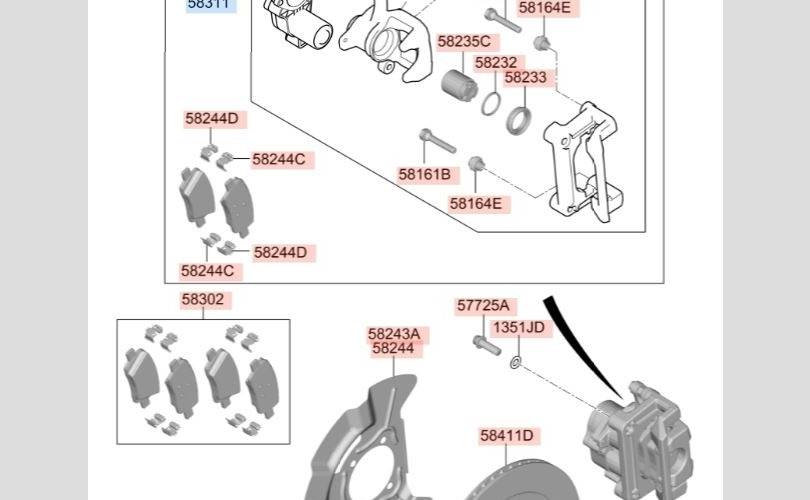 58311
58164E
58235C
58232
58233
58244D
58244C
58161B
58164E
58244D
58244C
58302
57725A
1351JD
58243A
58244
58411D