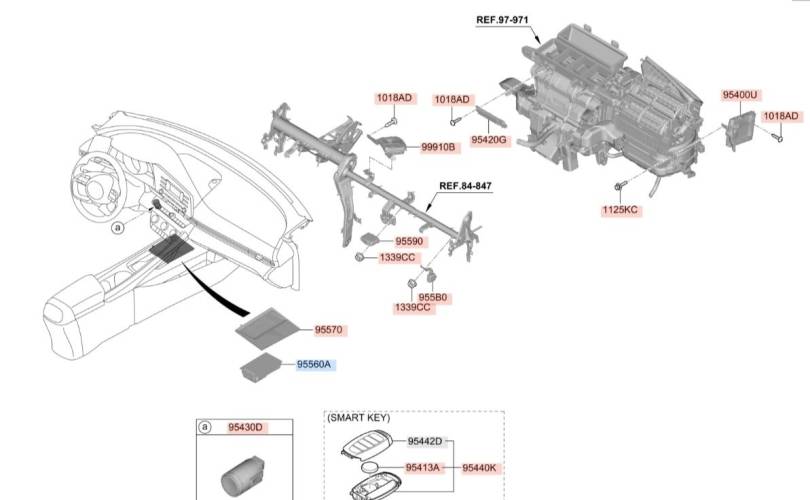 REF.97-971
1018AD
1018AD
95400U
1018AD
99910B
95420G
REF.84-847
1125KC
a
95590
1339CC
955B0
1339CC
95570
95560A
a
95430D
(SMART KEY)
95442D
95413A
95440K