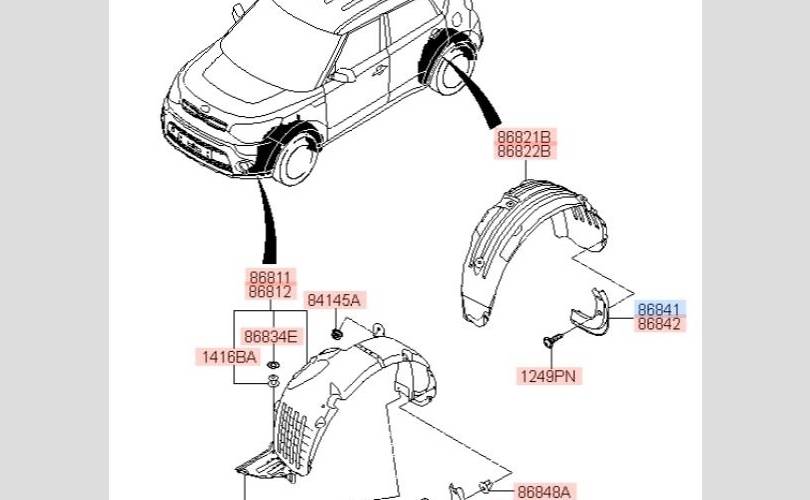 86821B
86822B

86811
86812

84145A

86834E

1416BA

86841
86842

1249PN

86848A