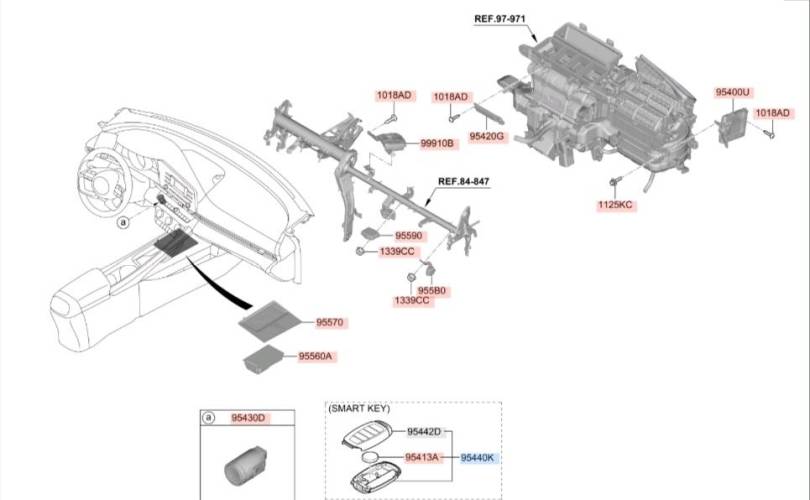 REF.97-971

1018AD

1018AD

95400U

1018AD

99910B

95420G

REF.84-847

1125KC

a

95590

1339CC

955B0

1339CC

95570

95560A

a 95430D

(SMART KEY)

95442D

95413A

95440K