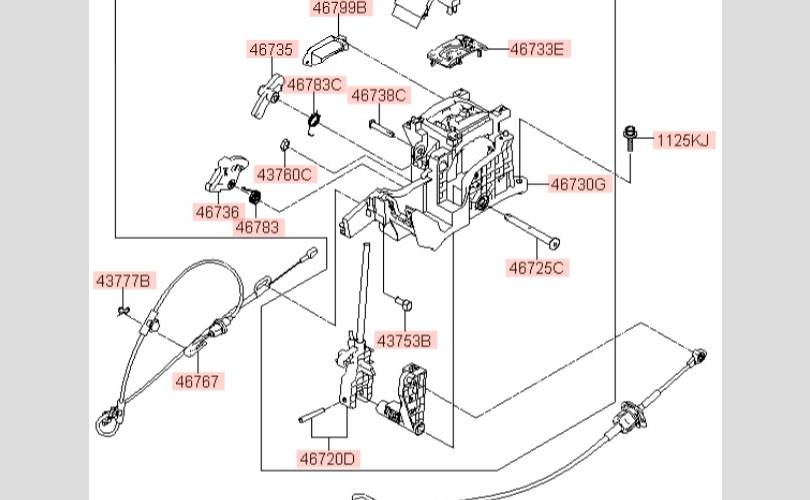 46799B
46735
46733E
46783C
46738C
1125KJ
43760C
46730G
46736
46783
46725C
43777B
43753B
46767
46720D