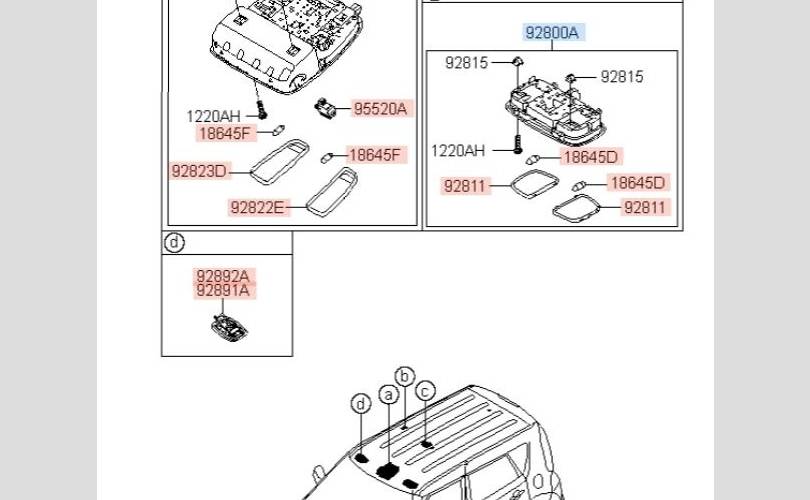 1220AH
95520A
18645F
18645F
92823D
92822E

92800A
92815
92815
1220AH
18645D
92811
18645D
92811

d
92892A
92891A

d
a
b
c