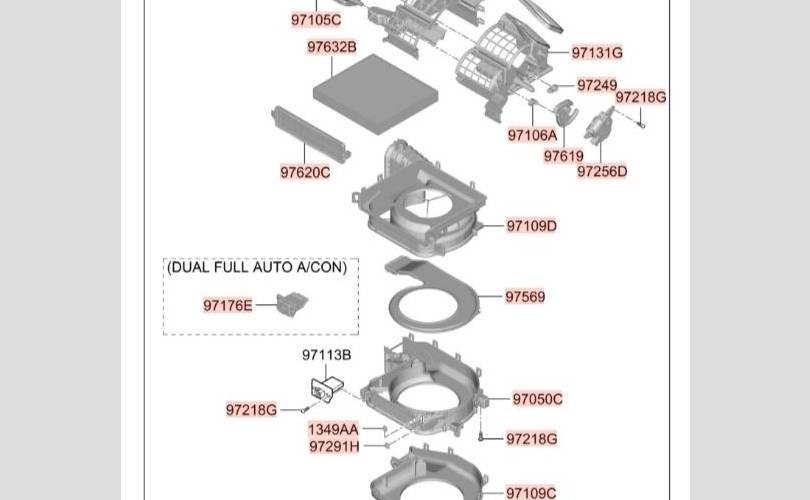 97105C
97632B
97131G
97249
97218G
97106A
97619
97256D
97620C
97109D
(DUAL FULL AUTO A/CON)
97176E
97569
97113B
97050C
97218G
1349AA
97291H
97218G
97109C