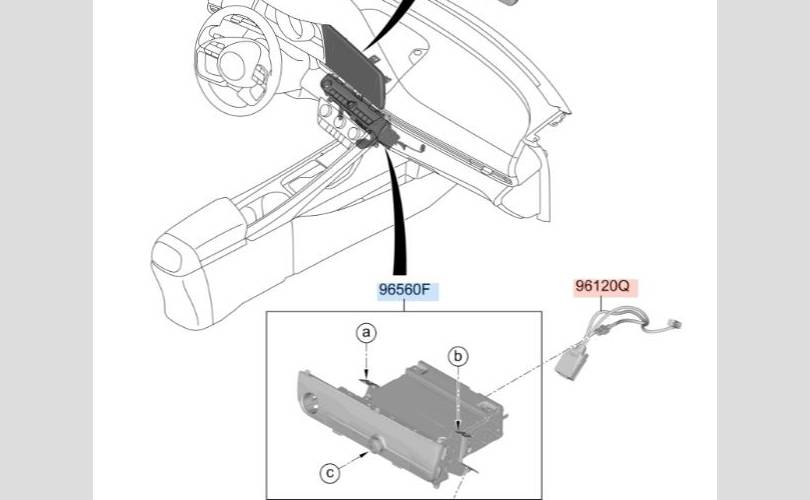 96560F

96120Q

a

b

c