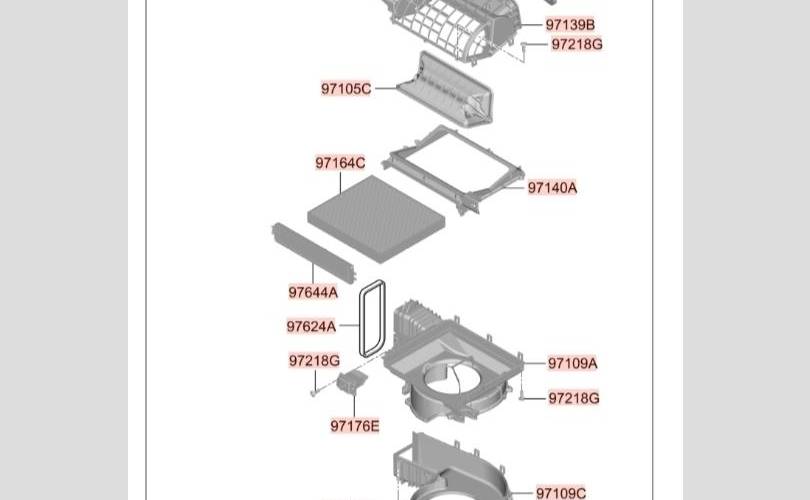 97139B
97218G
97105C
97164C
97140A
97644A
97624A
97218G
97109A
97218G
97176E
97109C